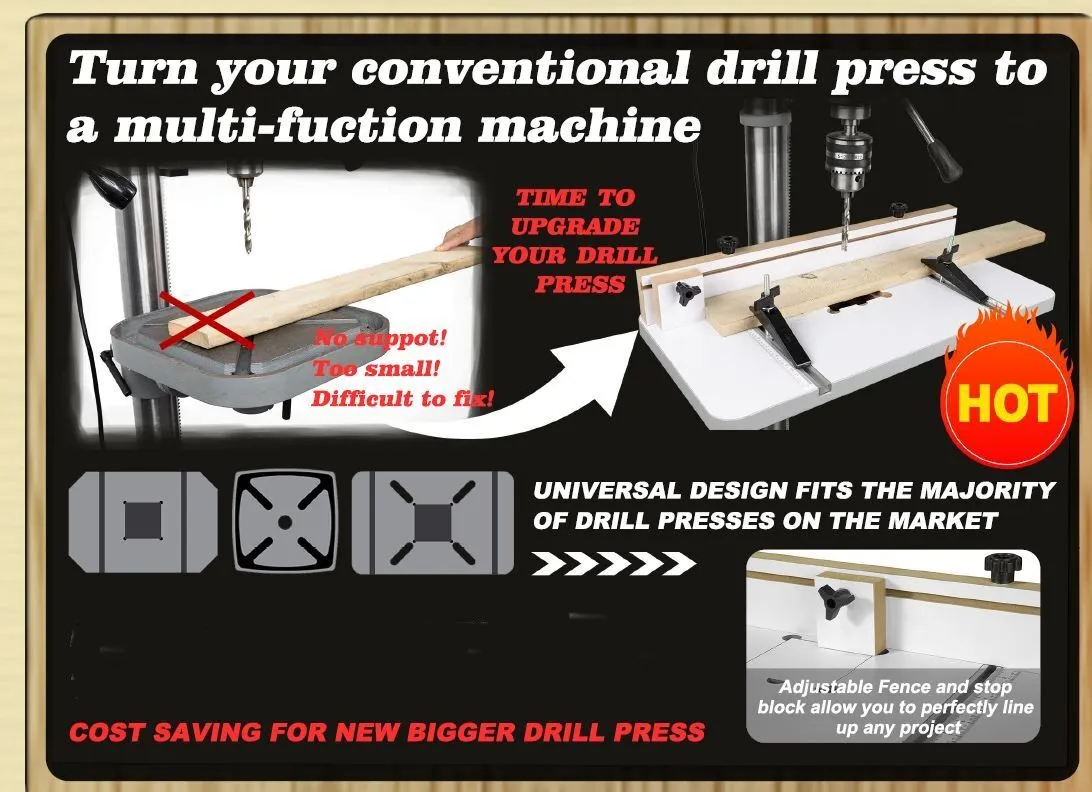 Turn your conventional drill press to a multi-fuction machine

TIME TO UPGRADE YOUR DRILL PRESS

No suppot!
Too small!
Difficult to fix!

HOT

UNIVERSAL DESIGN FITS THE MAJORITY OF DRILL PRESSES ON THE MARKET

Adjustable Fence and stop block allow you to perfectly line up any project

COST SAVING FOR NEW BIGGER DRILL PRESS