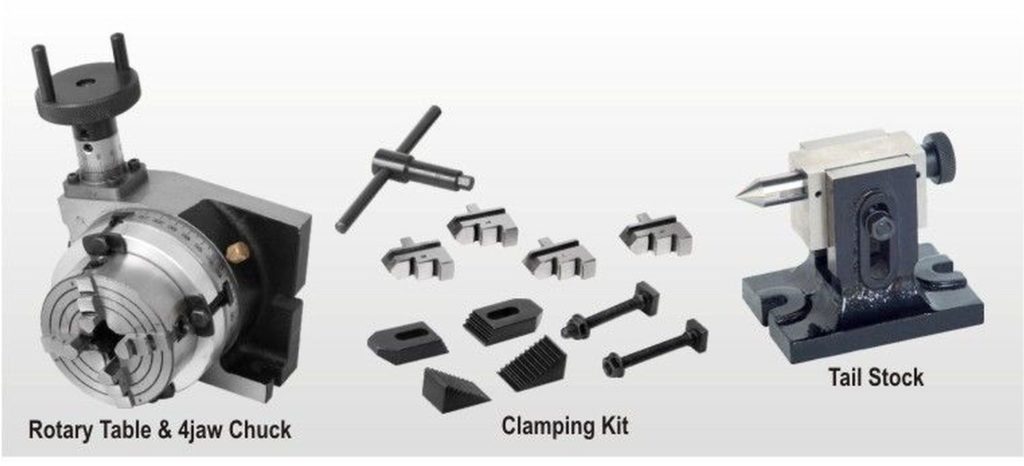 Rotary Table & 4jaw Chuck

Clamping Kit

Tail Stock