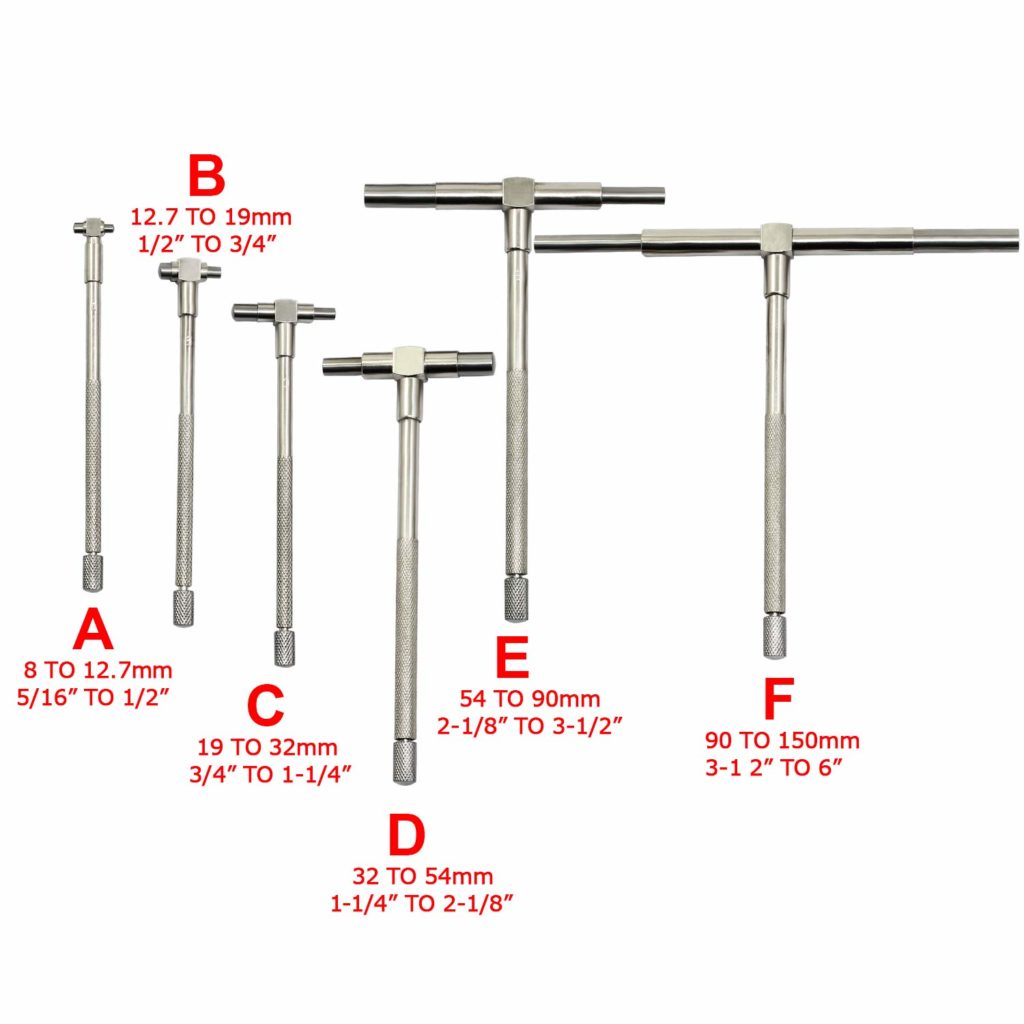 B
12.7 TO 19mm
1/2″ TO 3/4″

A
8 TO 12.7mm
5/16″ TO 1/2″

C
19 TO 32mm
3/4″ TO 1-1/4″

D
32 TO 54mm
1-1/4″ TO 2-1/8″

E
54 TO 90mm
2-1/8″ TO 3-1/2″

F
90 TO 150mm
3-1 2″ TO 6″